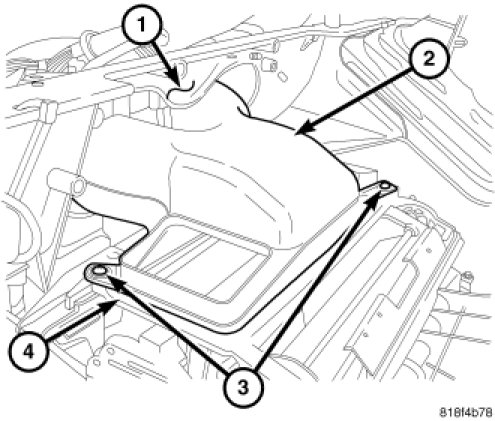 1
2
3
4
818f4b78