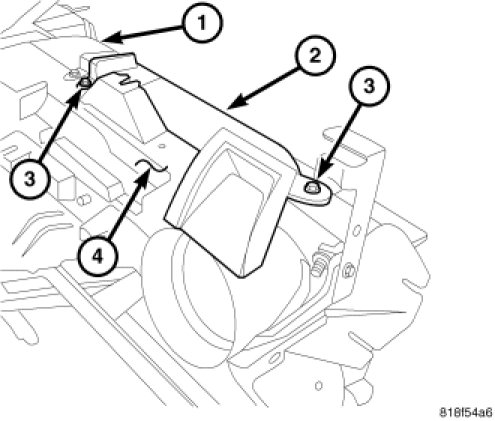 1
2
3
3
4
818f54a6