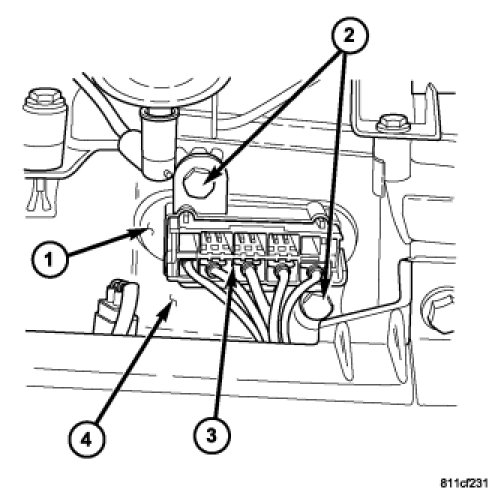 2
1
4
3
811cf231