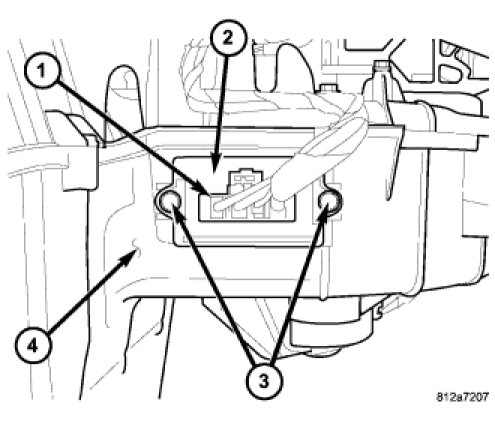 1
2
4
3
812a7207