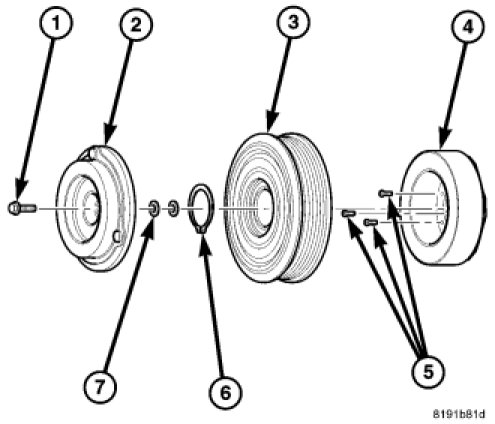 1
2
3
4
7
6
5
8191b81d