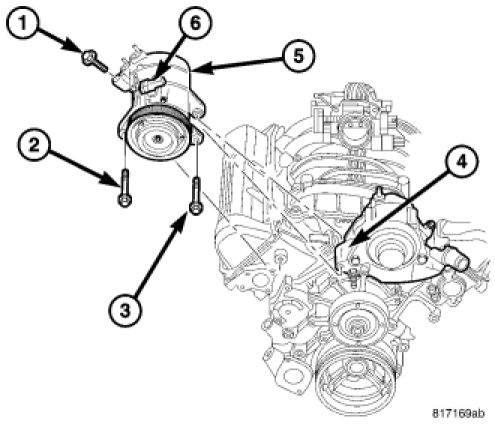 1
6
5
2
4
3
817169ab