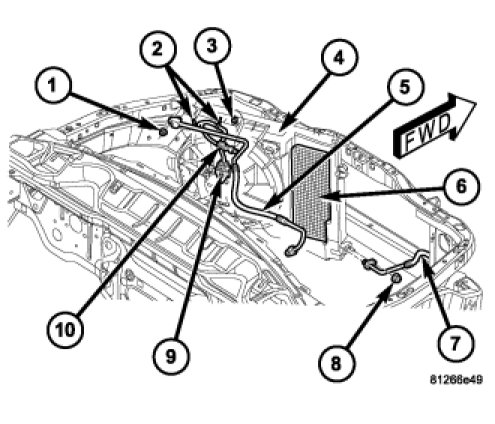 1
2
3
4
5
FWD
6
10
9
8
7
81266e49