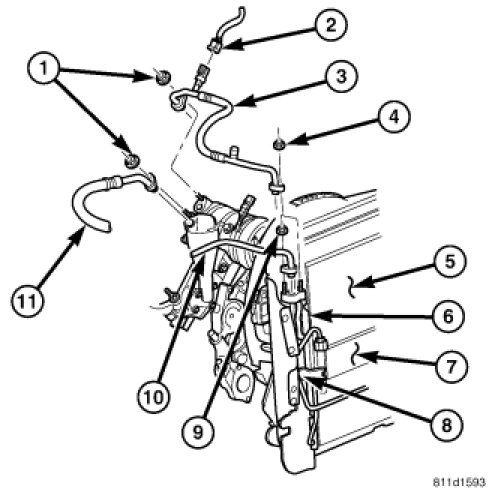 1
2
3
4
5
6
7
8
9
10
11
811d1593