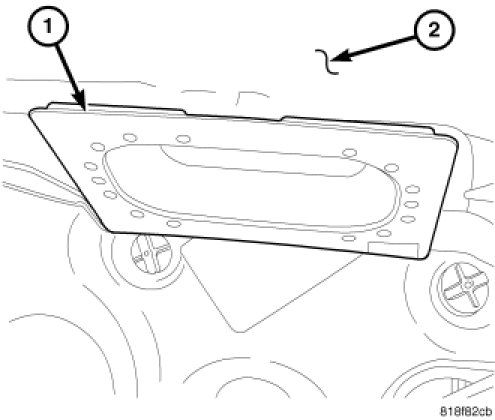 1

2

818f82cb