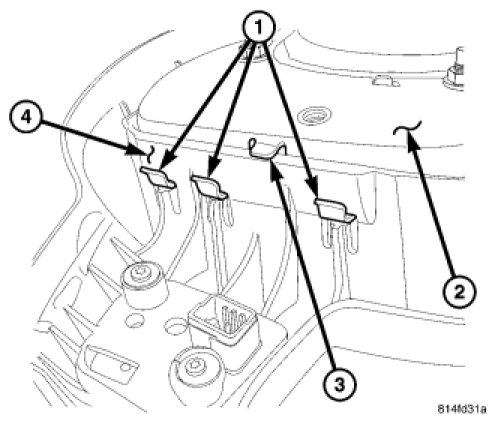 1
4
2
3
814fd31a