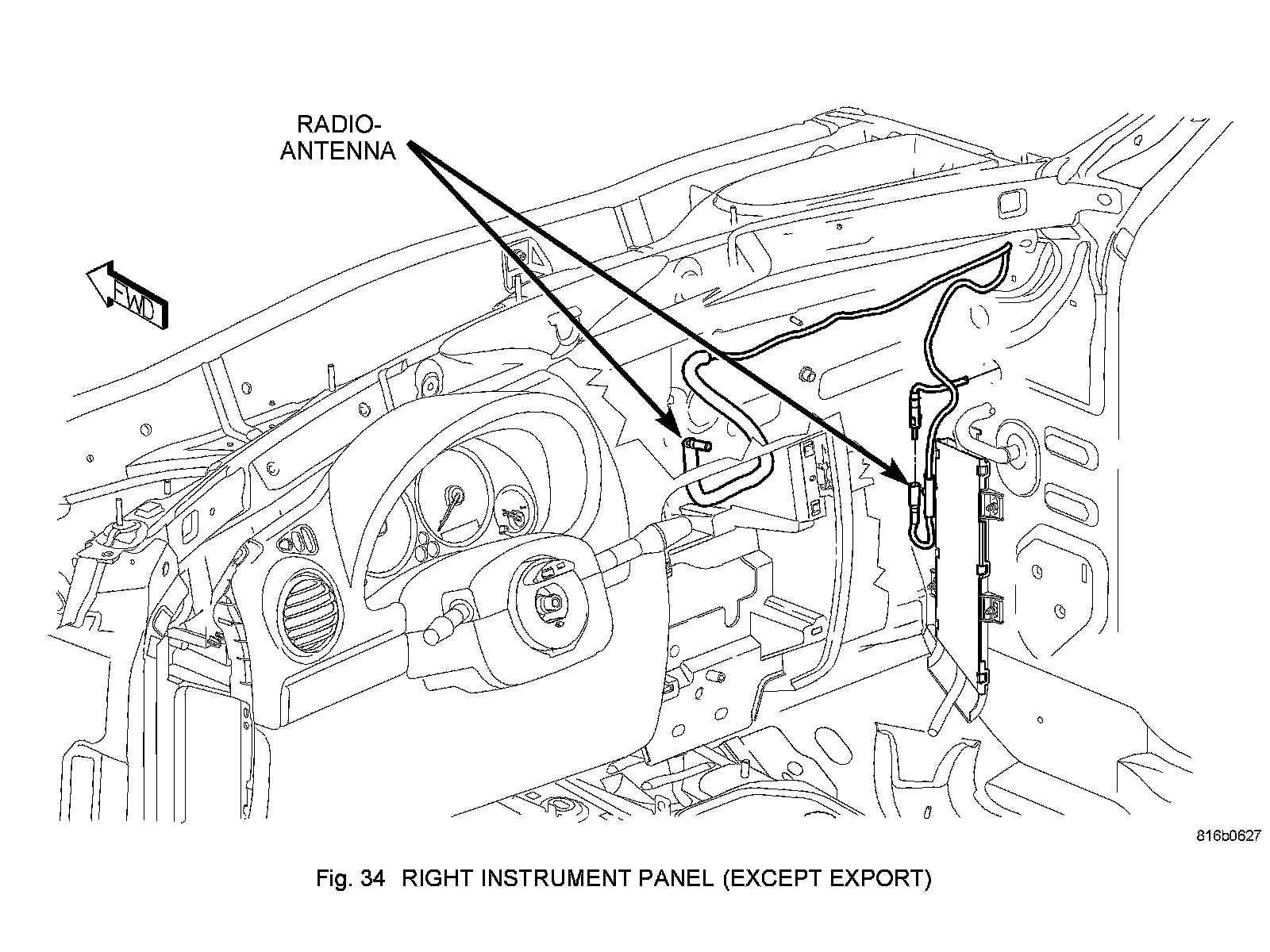 RADIO-ANTENNA

FWD

816b0627

Fig. 34 RIGHT INSTRUMENT PANEL (EXCEPT EXPORT)