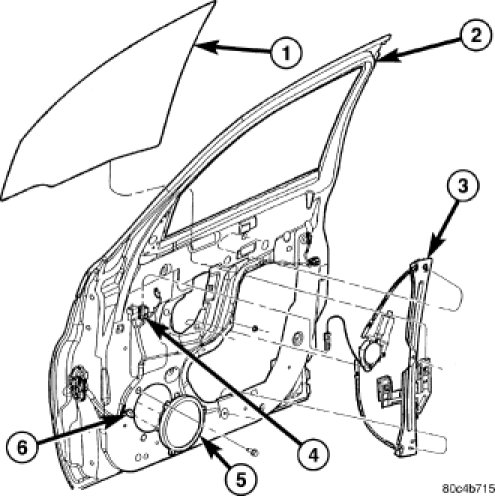 1
2
3
4
5
6
80c4b715