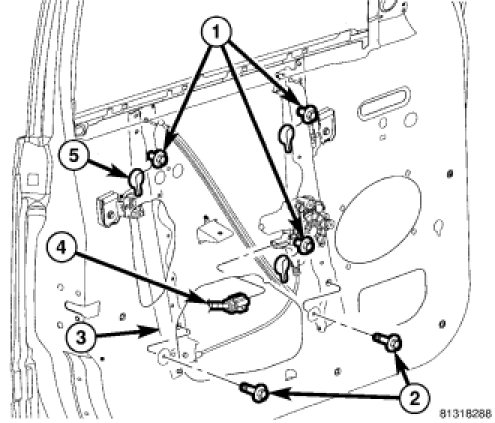 1
5
4
3
2
81318288