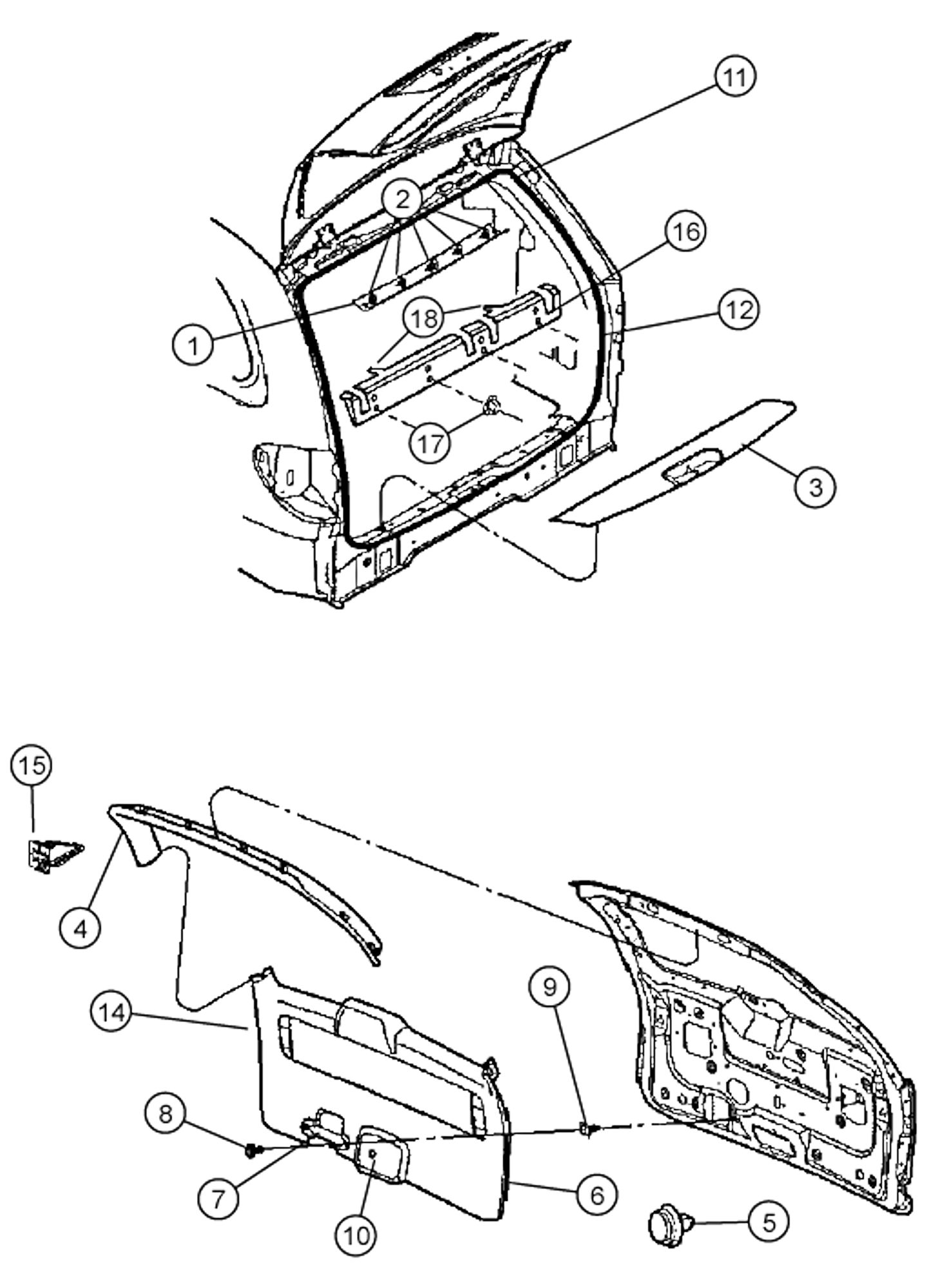 11
2
16
18
12
1
17
3
15
4
14
9
8
7
10
6
5