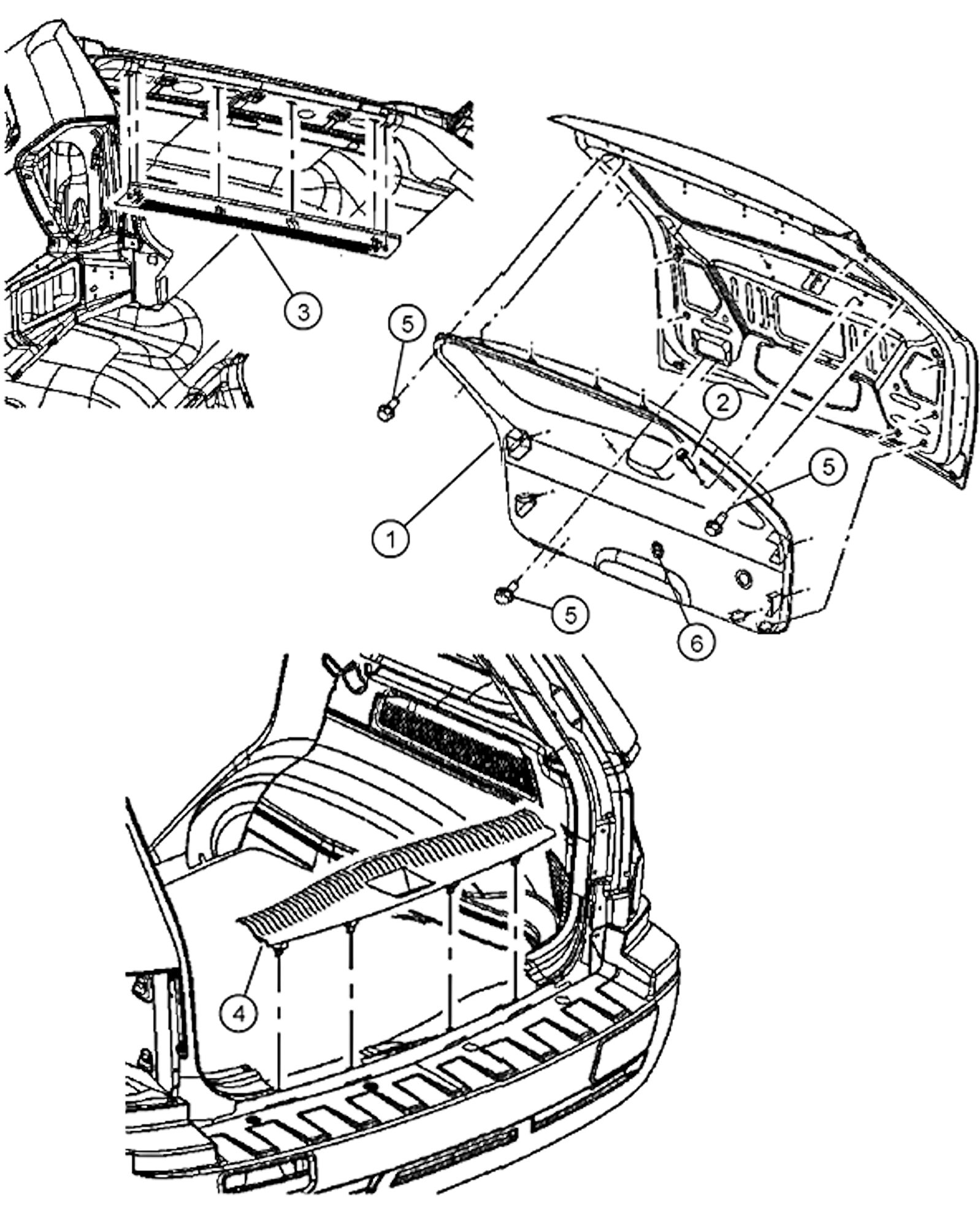 3
5
2
5
1
5
6
4