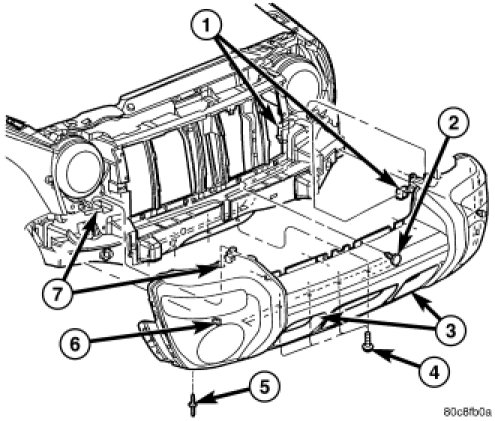 1
2
7
3
6
4
5
80c8fb0a