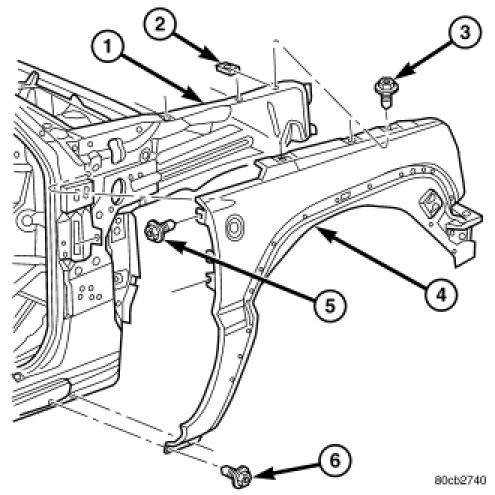 1
2
3
4
5
6
80cb2740