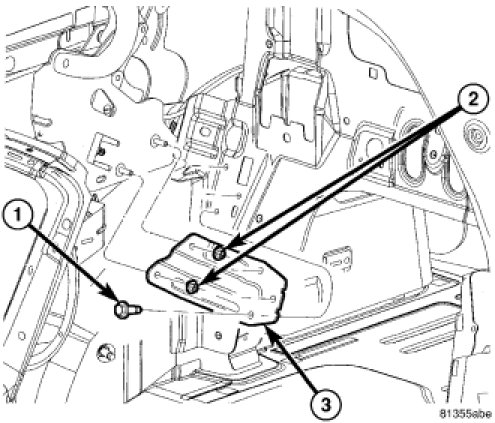 2
1
3
81355abe