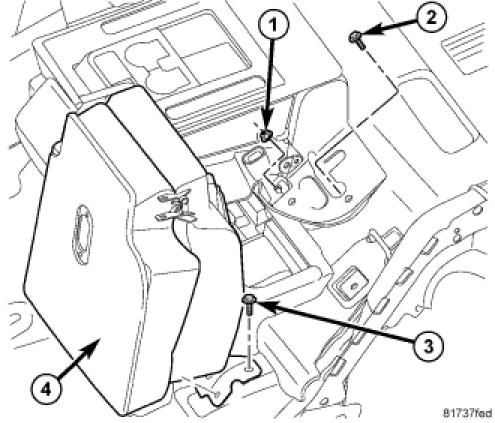 1
2
3
4
81737fed