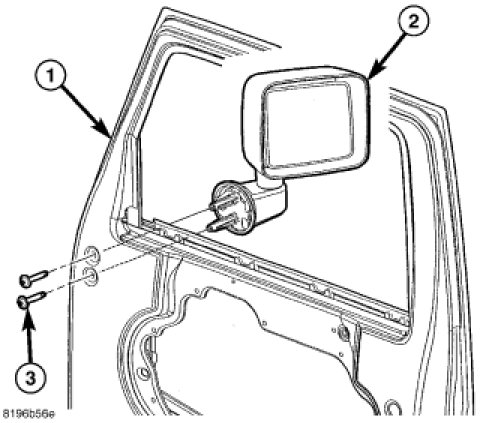 1
2
3
8196b56e