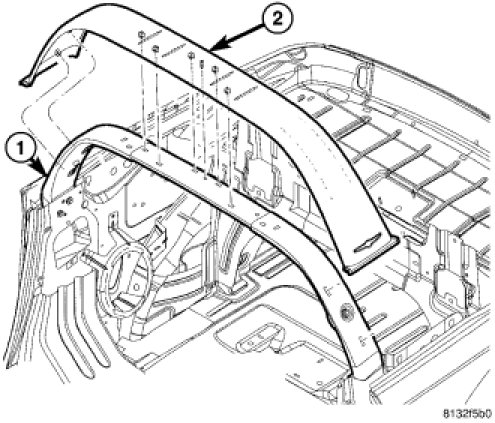 2
1
8132f5b0