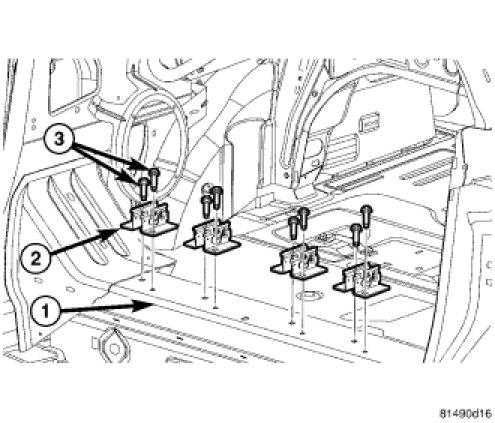 3
2
1
81490d16