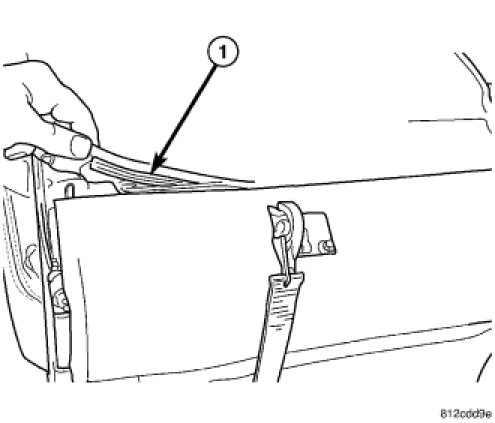 1

812cdd9e