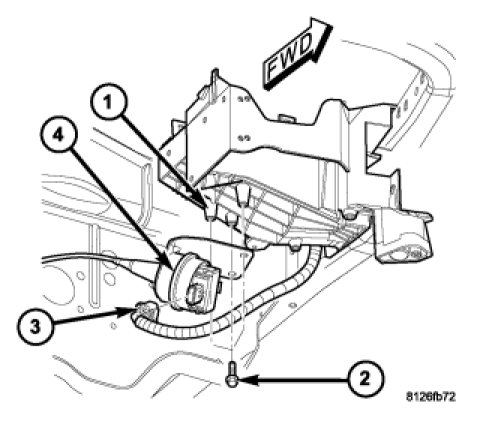 FWD
1
4
3
2
8126fb72