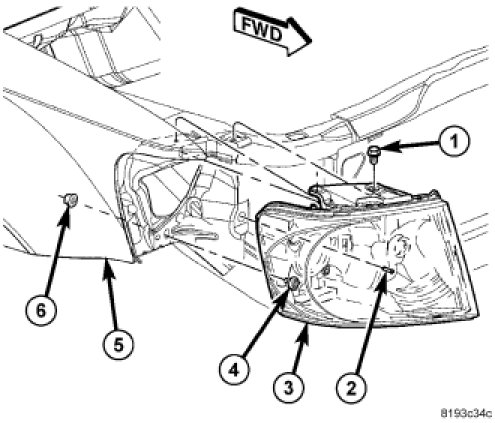 FWD

1

6

5

4

3

2

8193c34c