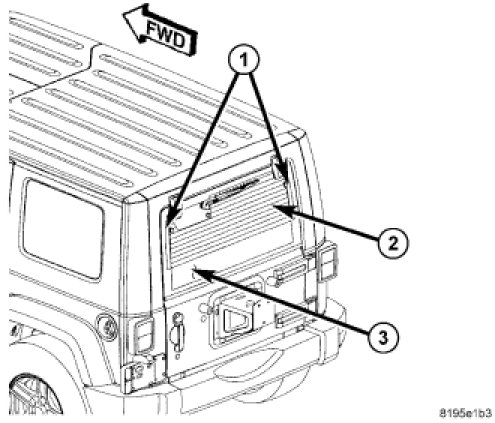 FWD
1
2
3
8195e1b3