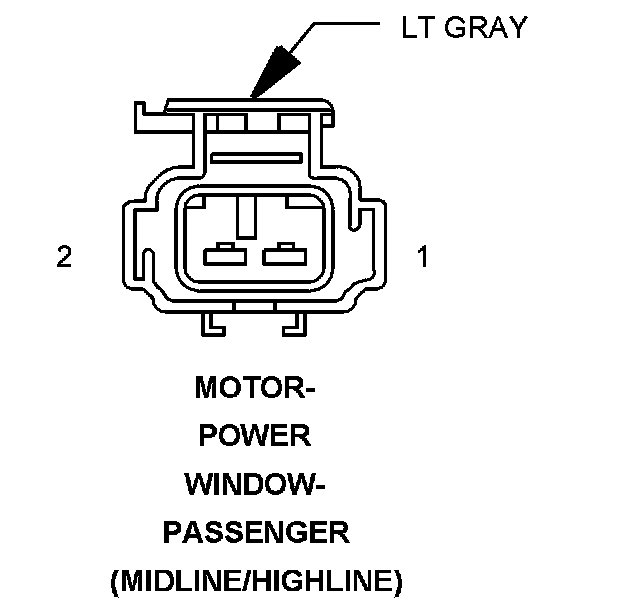 LT GRAY

2

1

MOTOR-
POWER
WINDOW-
PASSENGER
(MIDLINE/HIGHLINE)