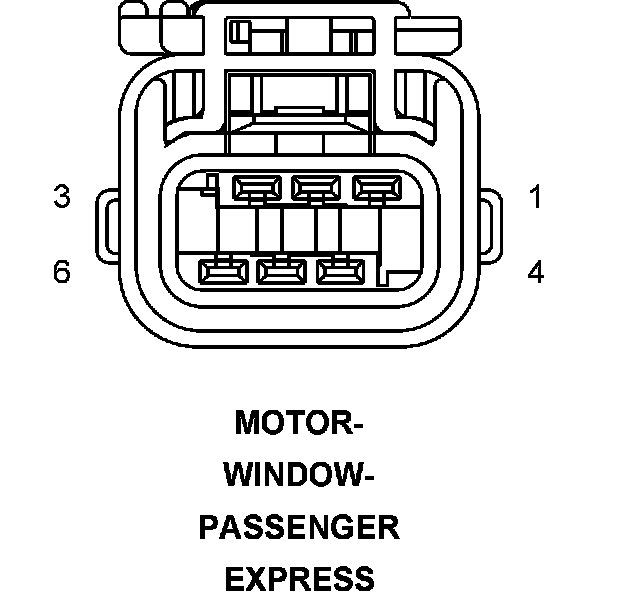 3

1

6

4

MOTOR-
WINDOW-
PASSENGER
EXPRESS