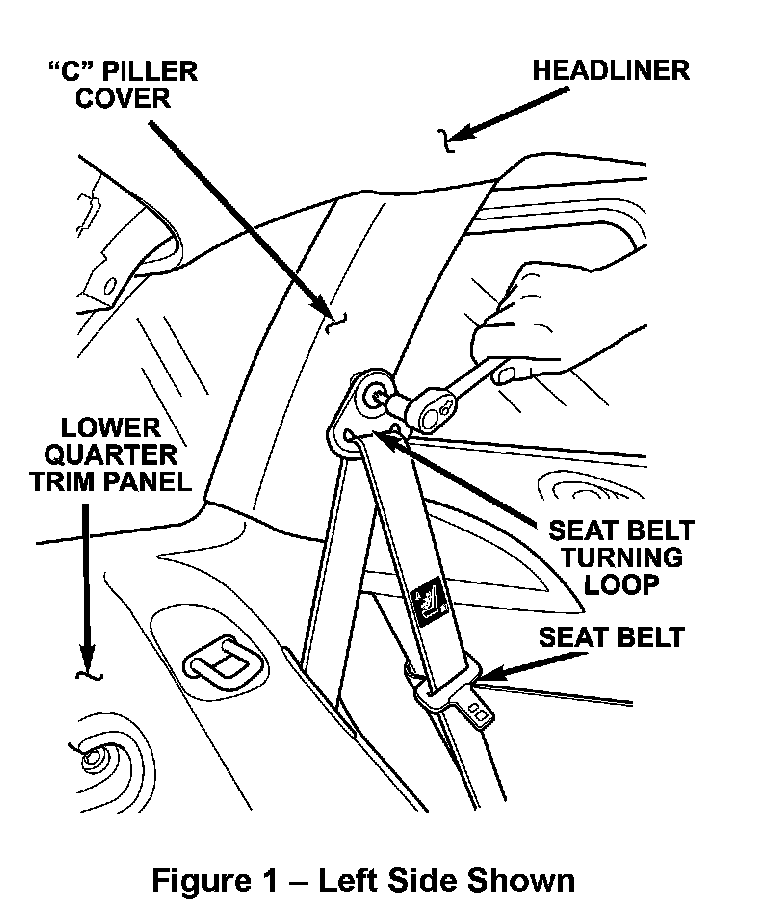 "C" PILLER COVER

HEADLINER

LOWER QUARTER TRIM PANEL

SEAT BELT TURNING LOOP

SEAT BELT

Figure 1 – Left Side Shown