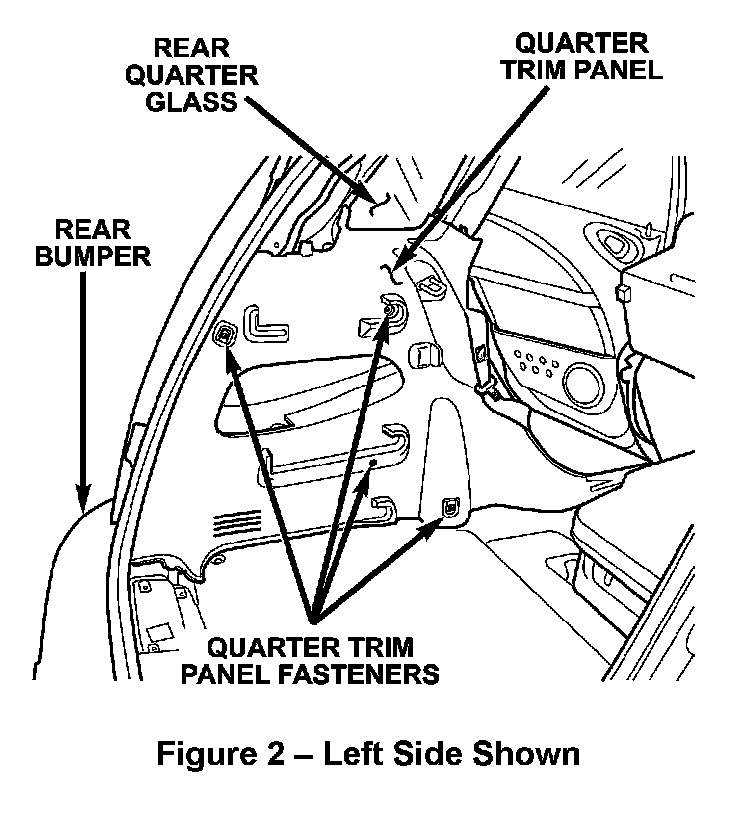 REAR QUARTER GLASS

QUARTER TRIM PANEL

REAR BUMPER

QUARTER TRIM PANEL FASTENERS

Figure 2 – Left Side Shown