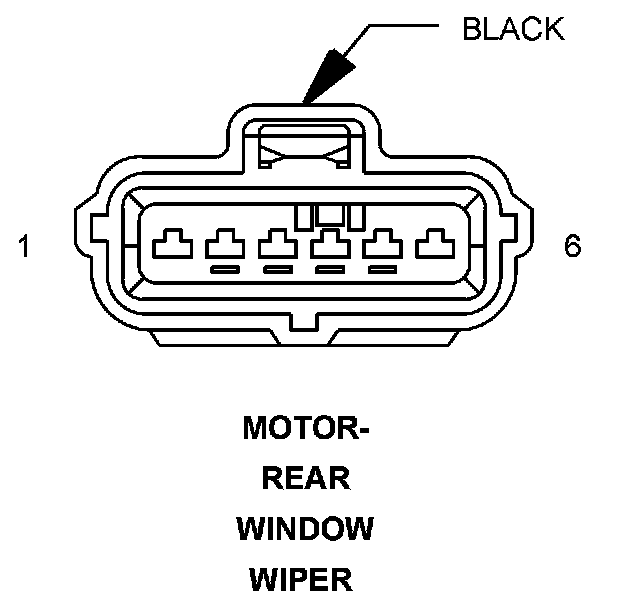 BLACK

1

6

MOTOR-
REAR
WINDOW
WIPER