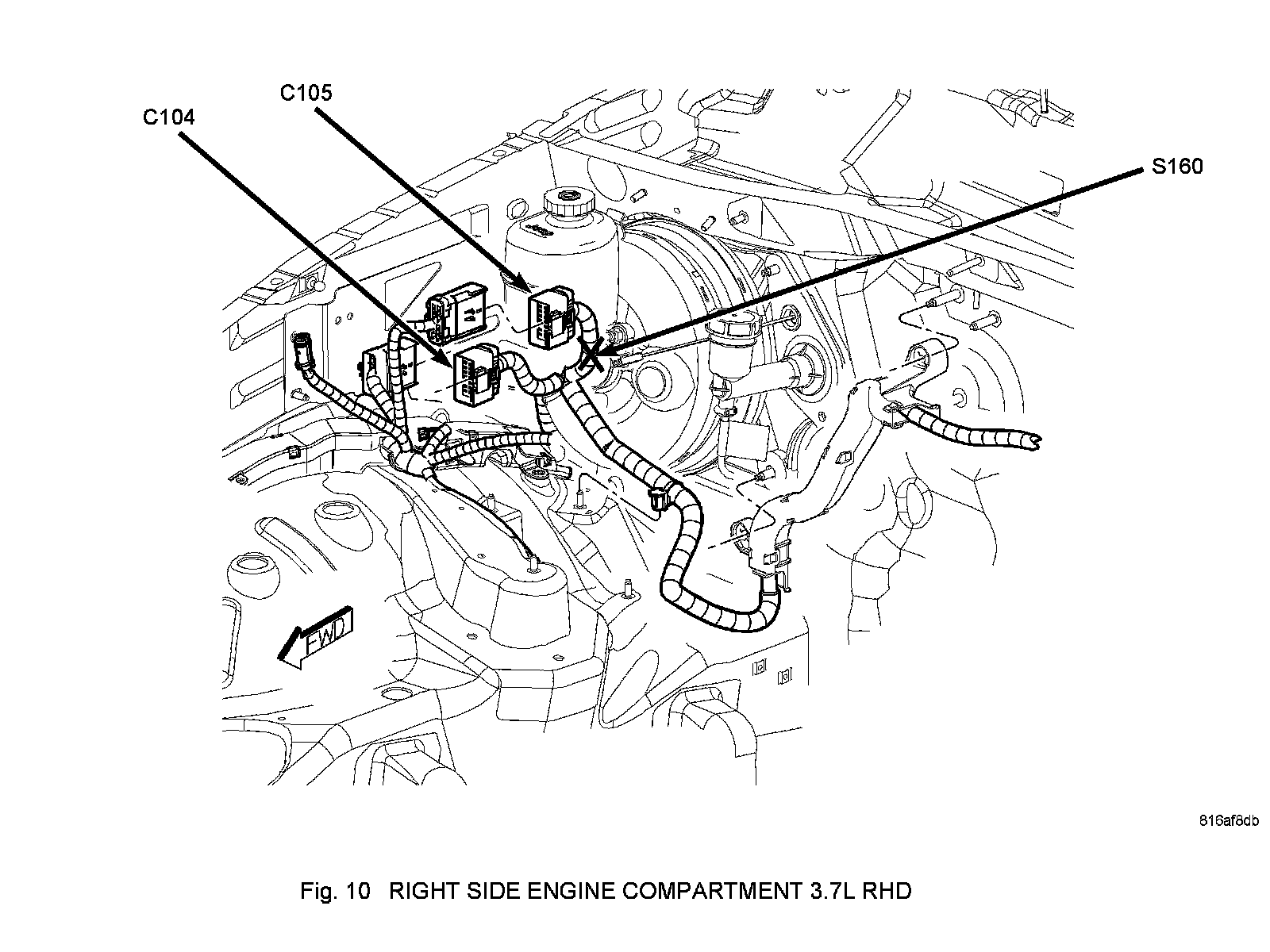 C105

C104

S160

FWD

816af8db

Fig. 10 RIGHT SIDE ENGINE COMPARTMENT 3.7L RHD