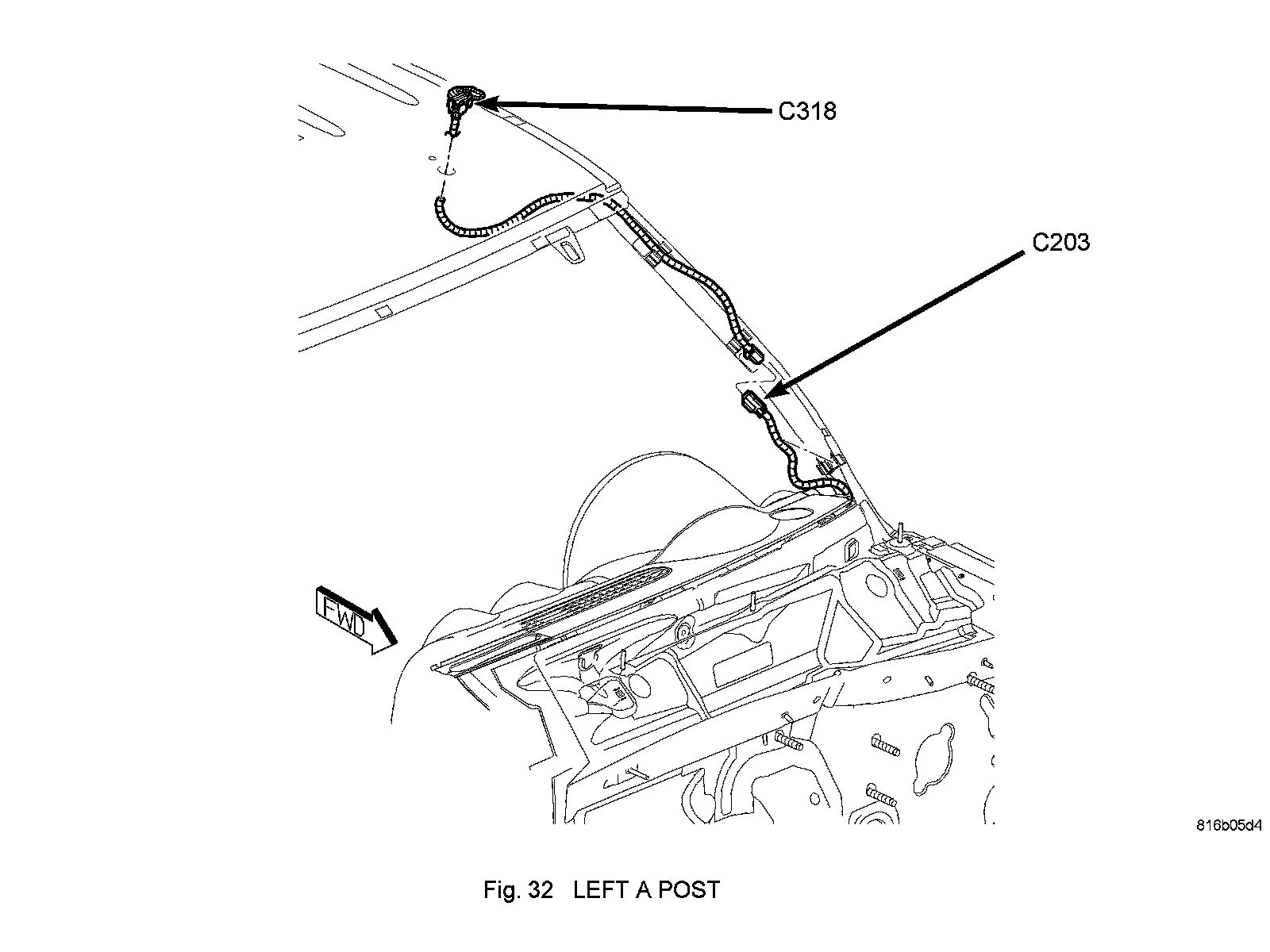 C318

C203

FWD

816b05d4

Fig. 32 LEFT A POST