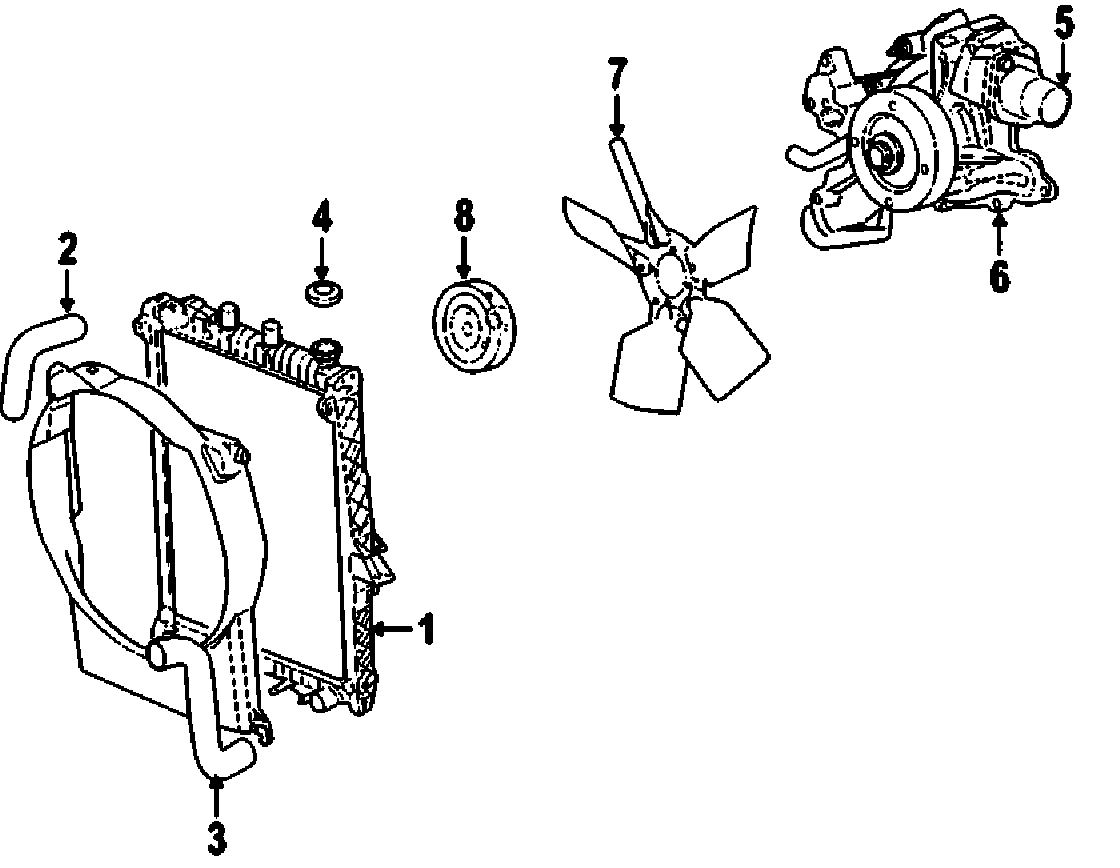 5
7
4
8
2
6
1
3