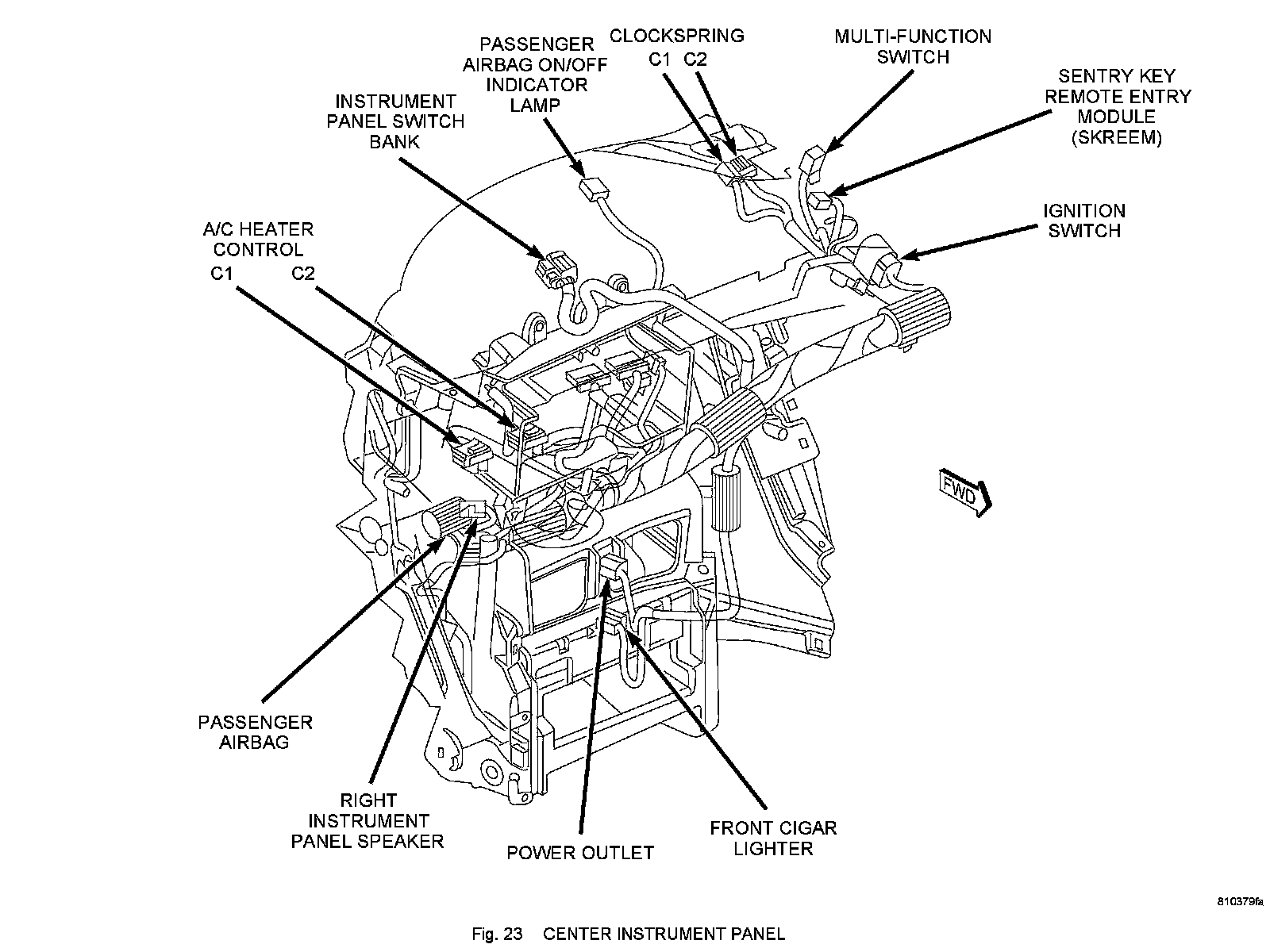 PASSENGER AIRBAG ON/OFF INDICATOR LAMP

CLOCKSPRING
C1 C2

MULTI-FUNCTION SWITCH

SENTRY KEY REMOTE ENTRY MODULE (SKREEM)

INSTRUMENT PANEL SWITCH BANK

IGNITION SWITCH

A/C HEATER CONTROL
C1 C2

FWD

PASSENGER AIRBAG

RIGHT INSTRUMENT PANEL SPEAKER

POWER OUTLET

FRONT CIGAR LIGHTER

810379fa

Fig. 23 CENTER INSTRUMENT PANEL