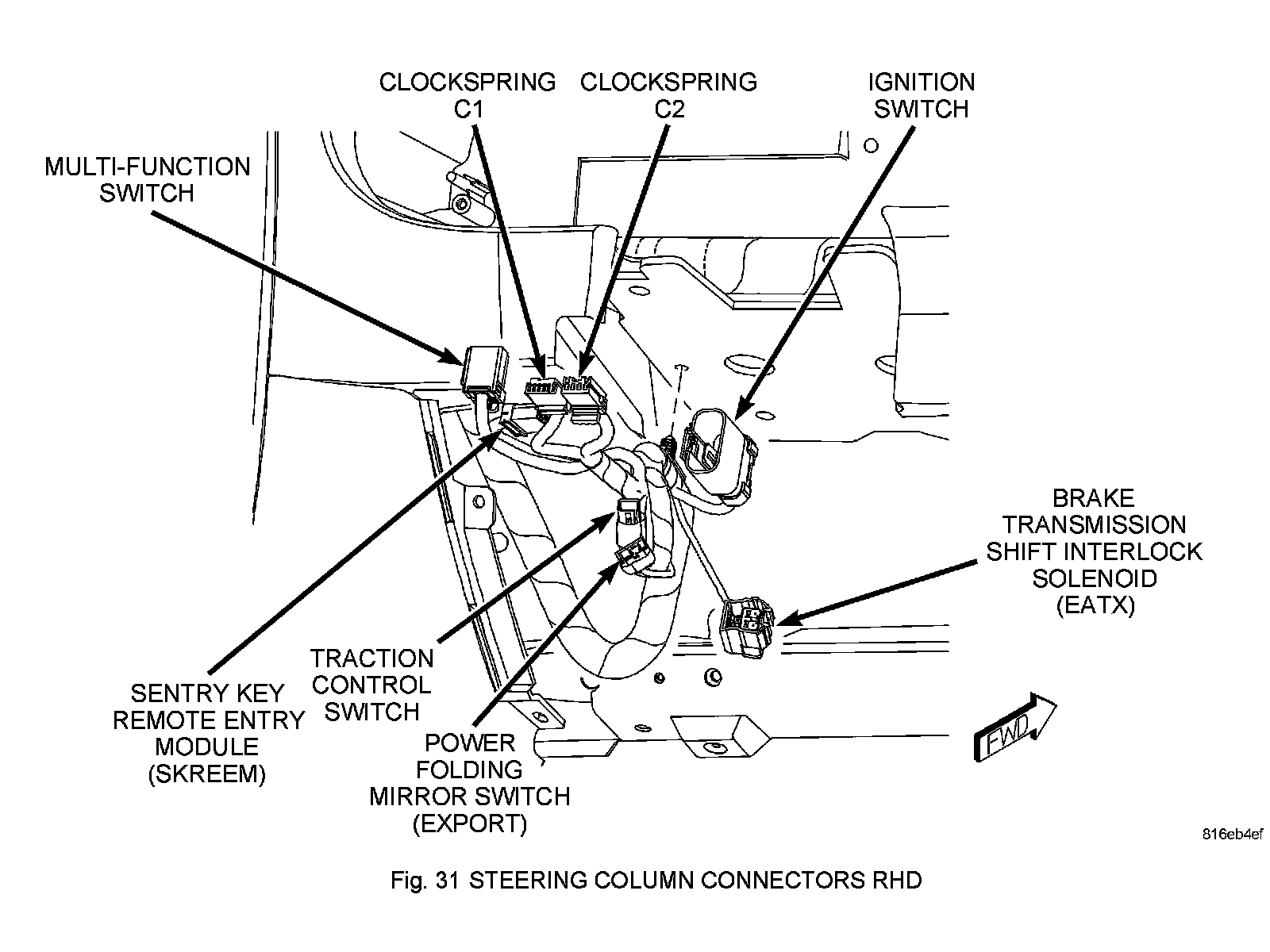 CLOCKSPRING C1

CLOCKSPRING C2

IGNITION SWITCH

MULTI-FUNCTION SWITCH

BRAKE TRANSMISSION SHIFT INTERLOCK SOLENOID (EATX)

TRACTION CONTROL SWITCH

SENTRY KEY REMOTE ENTRY MODULE (SKREEM)

POWER FOLDING MIRROR SWITCH (EXPORT)

FWD

816eb4ef

Fig. 31 STEERING COLUMN CONNECTORS RHD