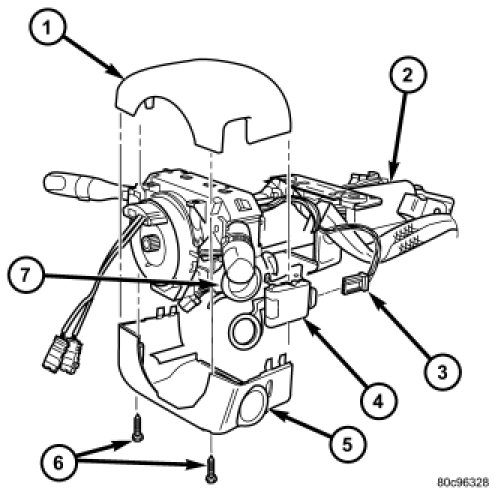 1
2
7
3
4
5
6
80c96328