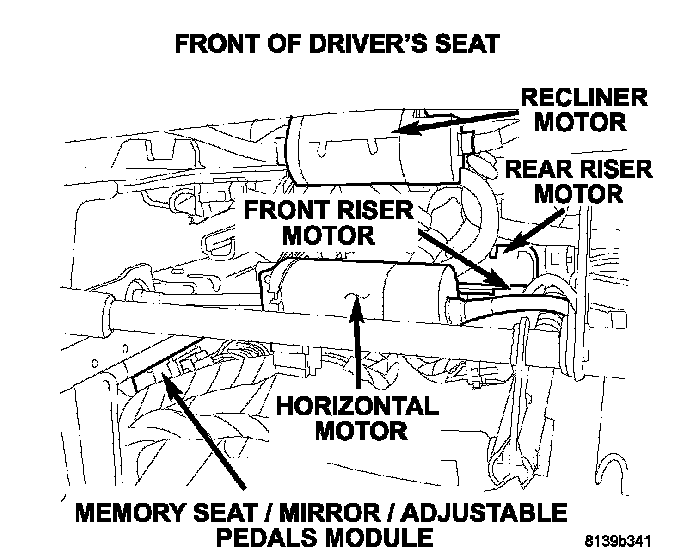 FRONT OF DRIVER'S SEAT

RECLINER MOTOR

REAR RISER MOTOR

FRONT RISER MOTOR

HORIZONTAL MOTOR

MEMORY SEAT / MIRROR / ADJUSTABLE PEDALS MODULE

8139b341