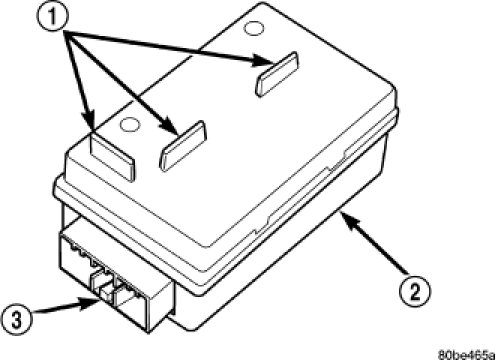 1
2
3
80be465a