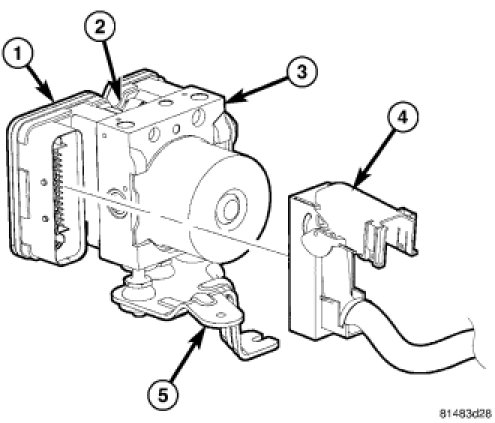 1
2
3
4
5
81483d28