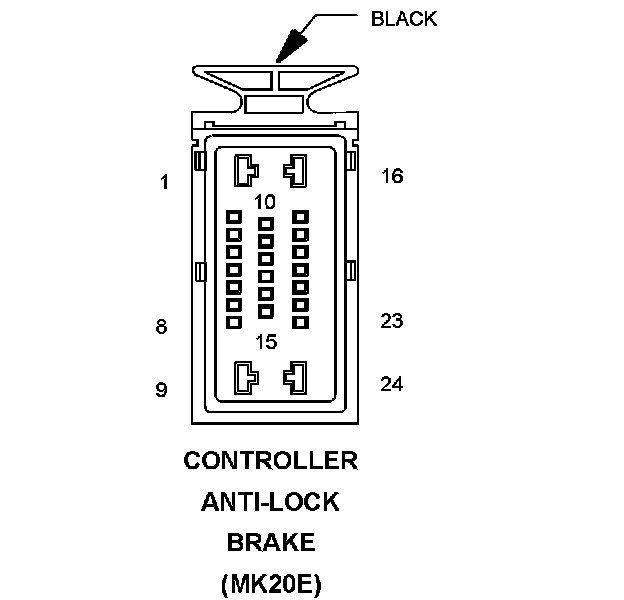 BLACK

1

16

10

8

23

15

9

24

CONTROLLER
ANTI-LOCK
BRAKE
(MK20E)