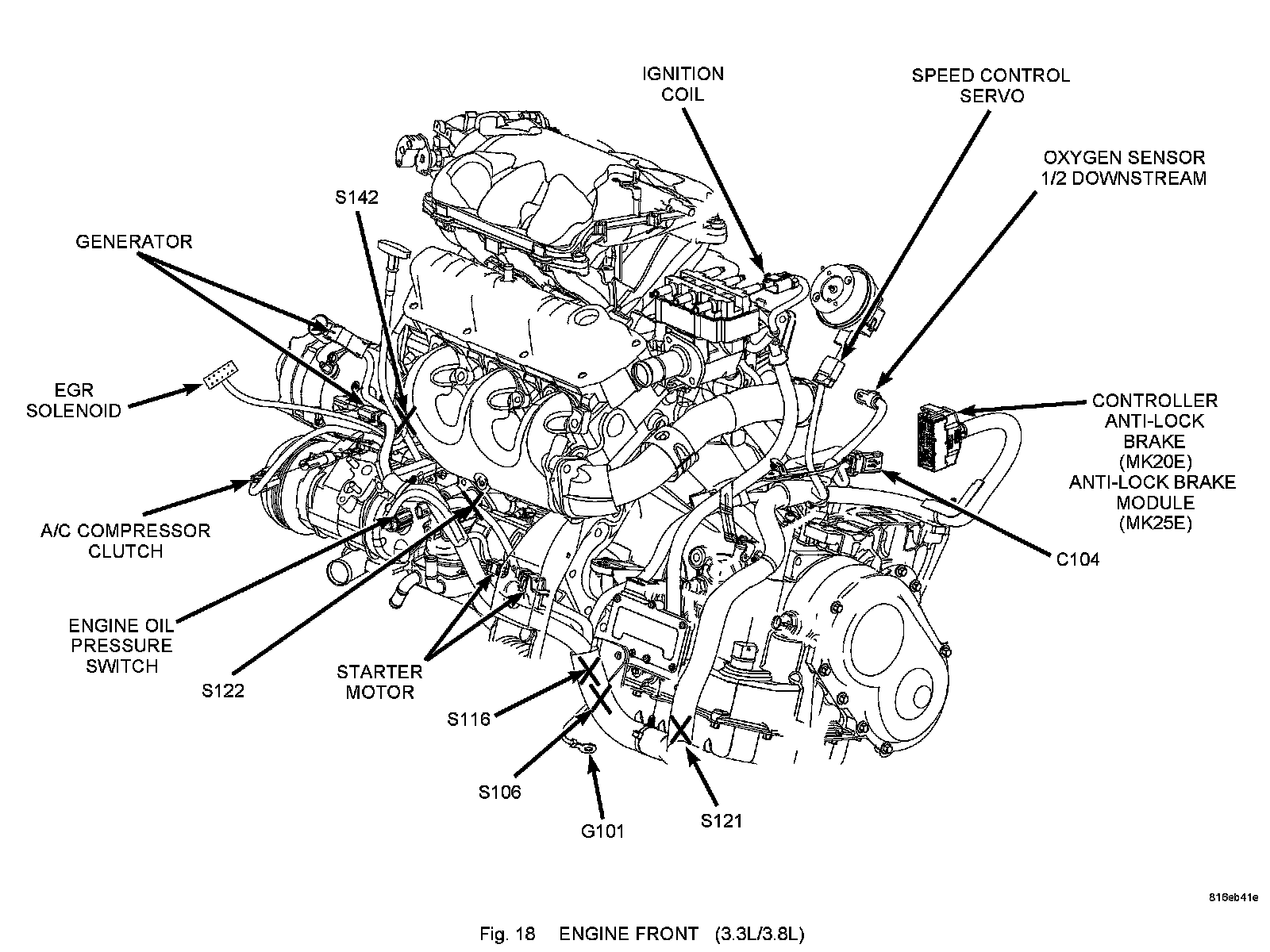 IGNITION COIL

SPEED CONTROL SERVO

OXYGEN SENSOR 1/2 DOWNSTREAM

S142

GENERATOR

EGR SOLENOID

CONTROLLER ANTI-LOCK BRAKE (MK20E) ANTI-LOCK BRAKE MODULE (MK25E)

A/C COMPRESSOR CLUTCH

C104

ENGINE OIL PRESSURE SWITCH

S122

STARTER MOTOR

S116

S106

G101

S121

816eb41e

Fig. 18 ENGINE FRONT (3.3L/3.8L)