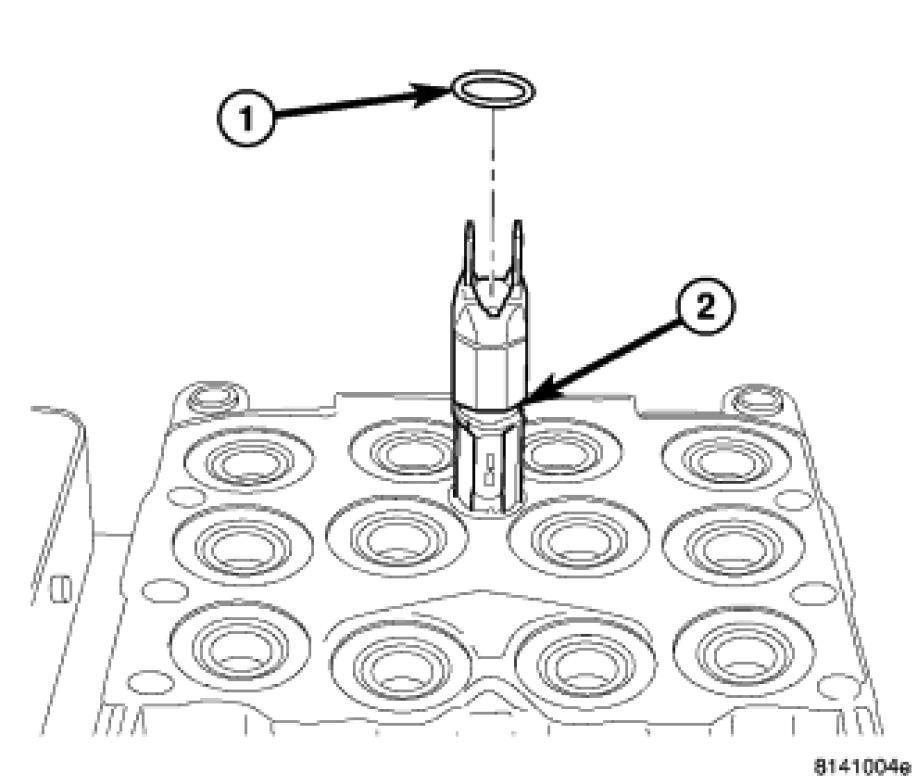 1
2
8141004e