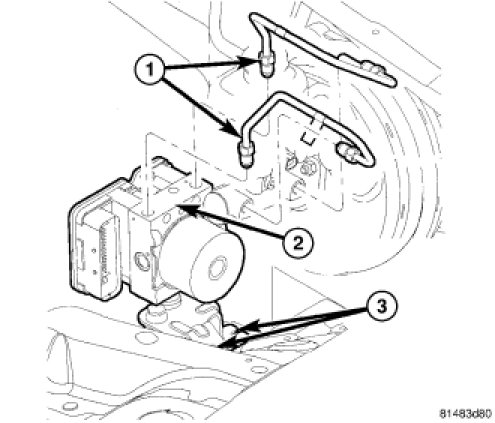 1
2
3
81483d80