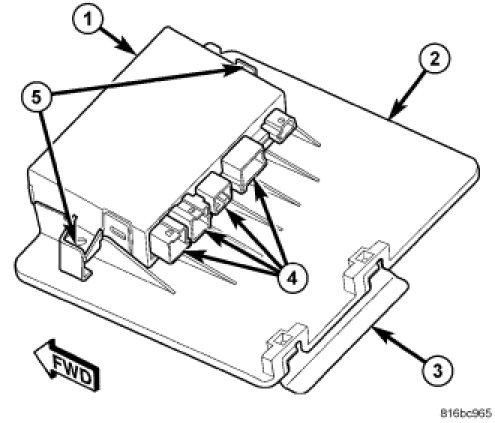 1
2
5
4
3
FWD
816bc965