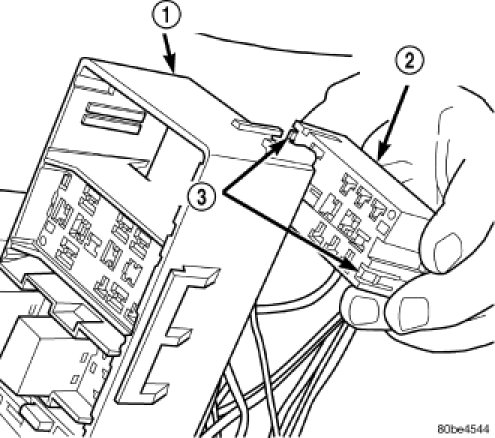 1
2
3
80be4544