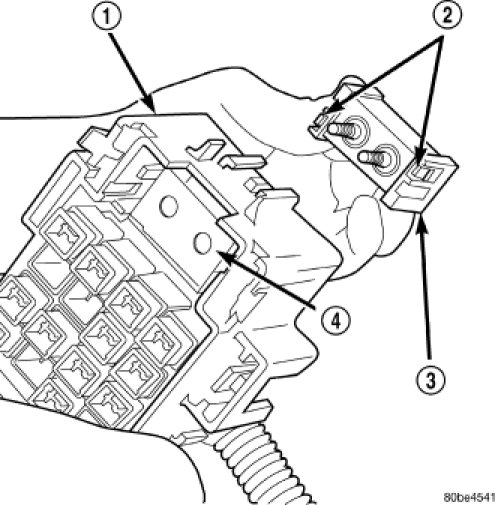 1
2
4
3
80be4541