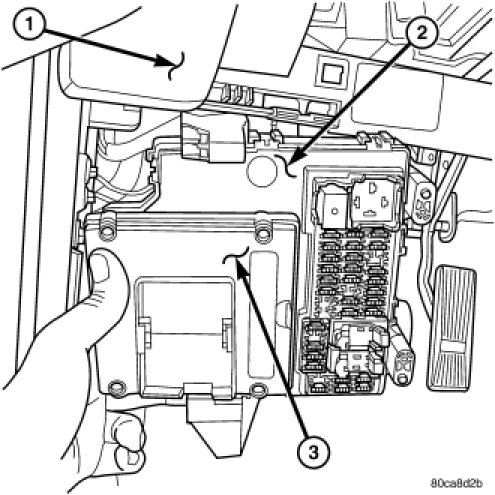 1
2
3
80ca8d2b