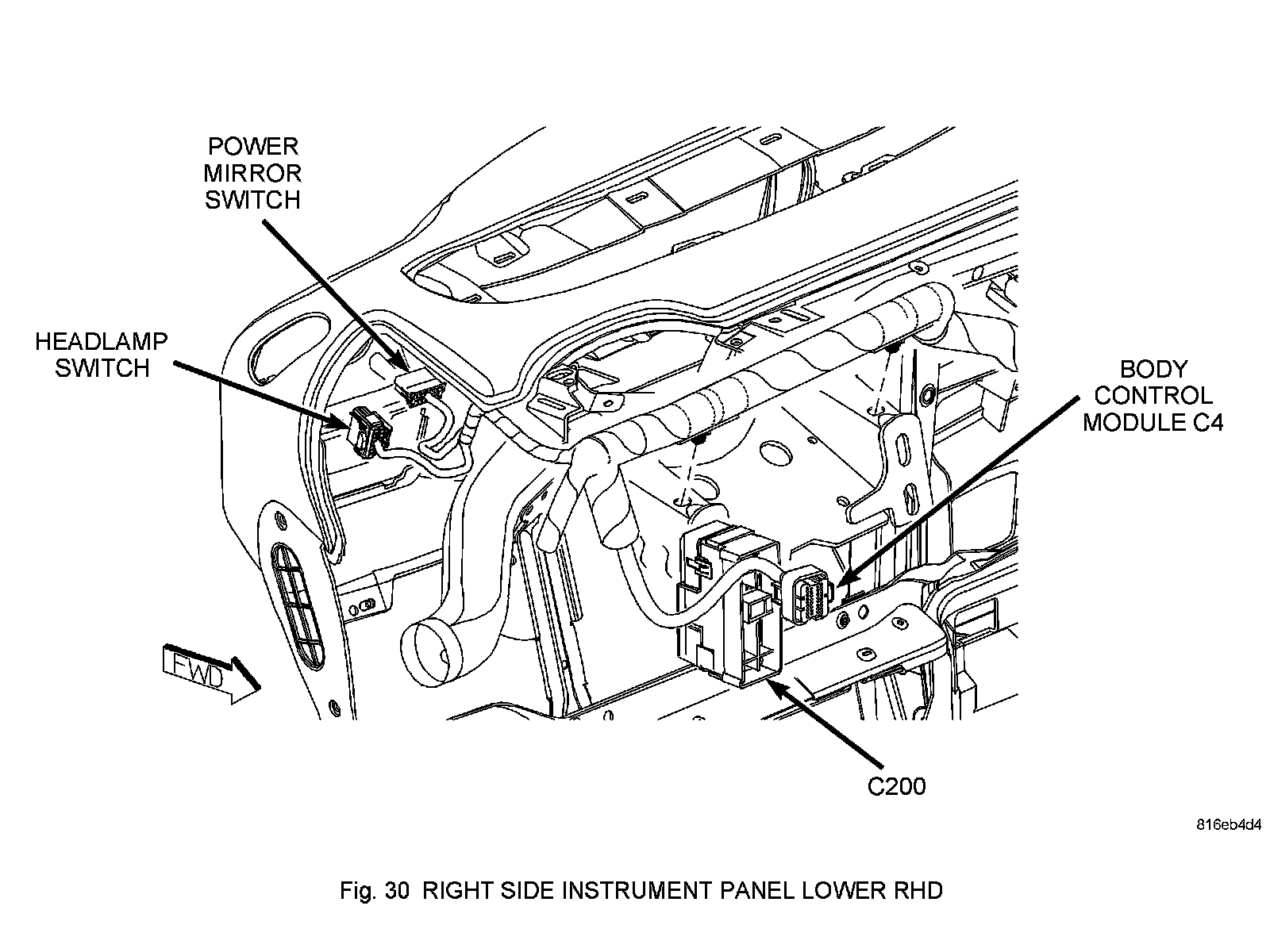 POWER MIRROR SWITCH

HEADLAMP SWITCH

BODY CONTROL MODULE C4

FWD

C200

816eb4d4

Fig. 30 RIGHT SIDE INSTRUMENT PANEL LOWER RHD