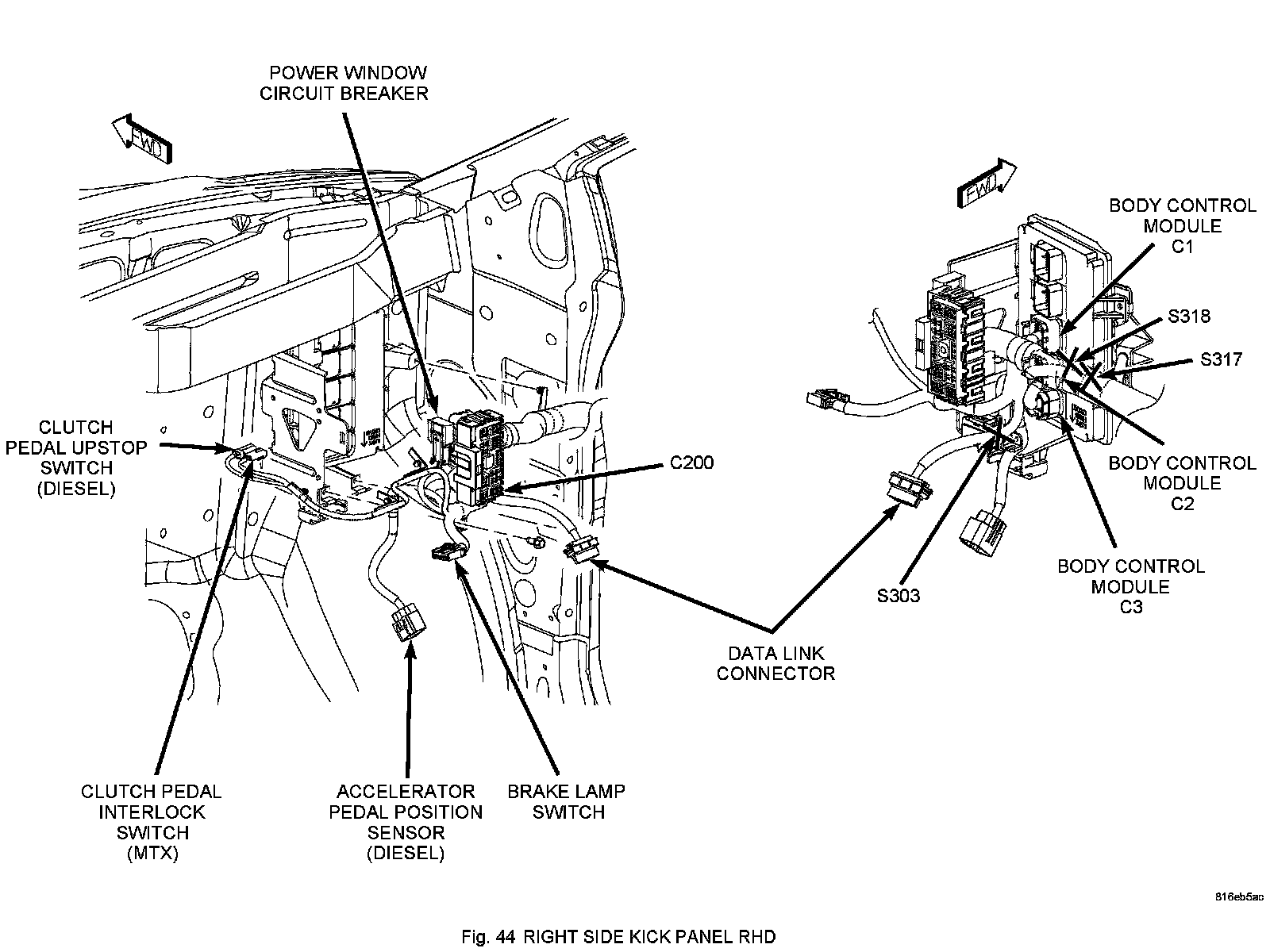 POWER WINDOW CIRCUIT BREAKER

FWD

FWD

BODY CONTROL MODULE C1

S318

S317

CLUTCH PEDAL UPSTOP SWITCH (DIESEL)

C200

BODY CONTROL MODULE C2

BODY CONTROL MODULE C3

S303

DATA LINK CONNECTOR

CLUTCH PEDAL INTERLOCK SWITCH (MTX)

ACCELERATOR PEDAL POSITION SENSOR (DIESEL)

BRAKE LAMP SWITCH

816eb5ac

Fig. 44 RIGHT SIDE KICK PANEL RHD